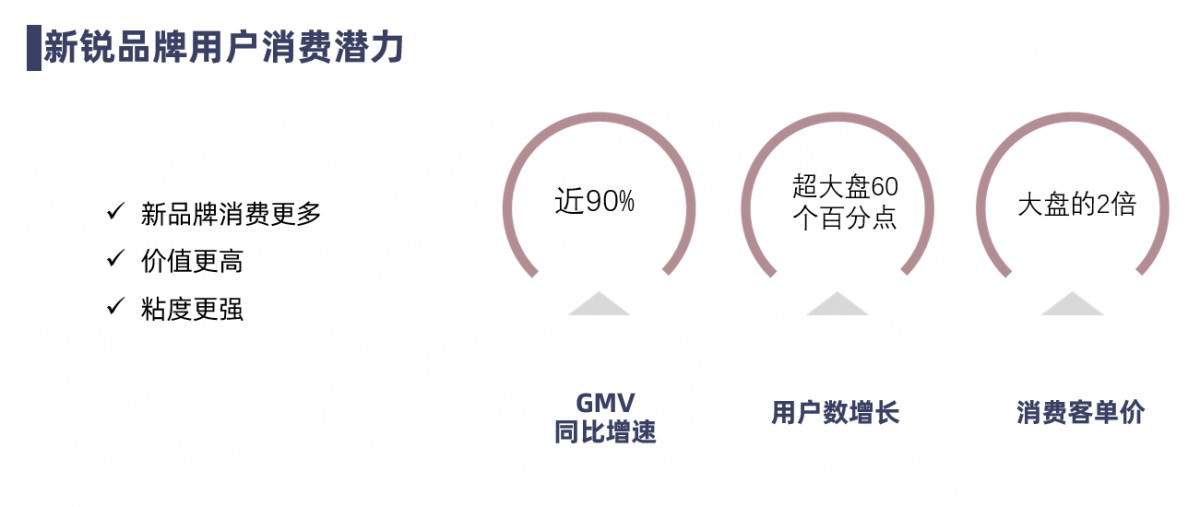 新锐品牌用户消费潜力

✓ 新品牌消费更多
✓ 价值更高
✓ 粘度更强

近90%

GMV
同比增速

超大盘60个百分点

用户数增长

大盘的2倍

消费客单价