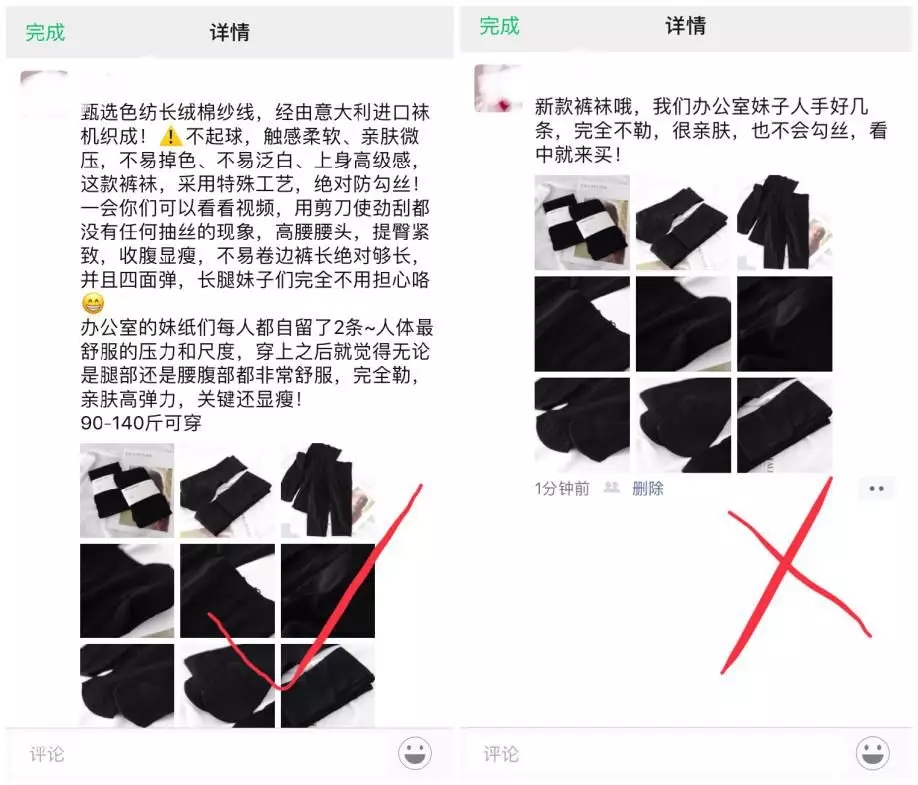 完成 详情

甄选色纺长绒棉纱线，经由意大利进口袜机织成！⚠️不起球，触感柔软、亲肤微压，不易掉色、不易泛白、上身高级感，这款裤袜，采用特殊工艺，绝对防勾丝！一会你们可以看看视频，用剪刀使劲刮都没有任何抽丝的现象，高腰腰头，提臀紧致，收腹显瘦，不易卷边裤长绝对够长，并且四面弹，长腿妹子们完全不用担心咯😁
办公室的妹纸们每人都自留了2条~人体最舒服的压力和尺度，穿上之后就觉得无论是腿部还是腰腹部都非常舒服，完全勒，亲肤高弹力，关键还显瘦！
90-140斤可穿

评论

完成 详情

新款裤袜哦，我们办公室妹子人手好几条，完全不勒，很亲肤，也不会勾丝，看中就来买！

1分钟前 删除

评论